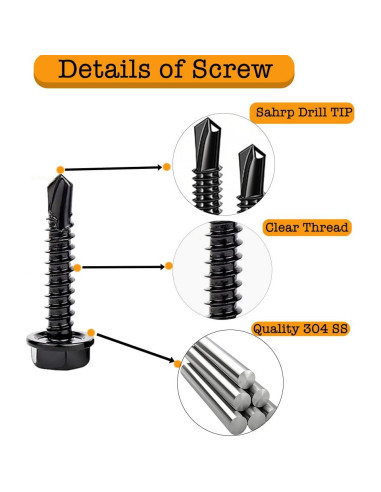 Details of Screw

Sahrp Drill TIP

Clear Thread

Quality 304 SS