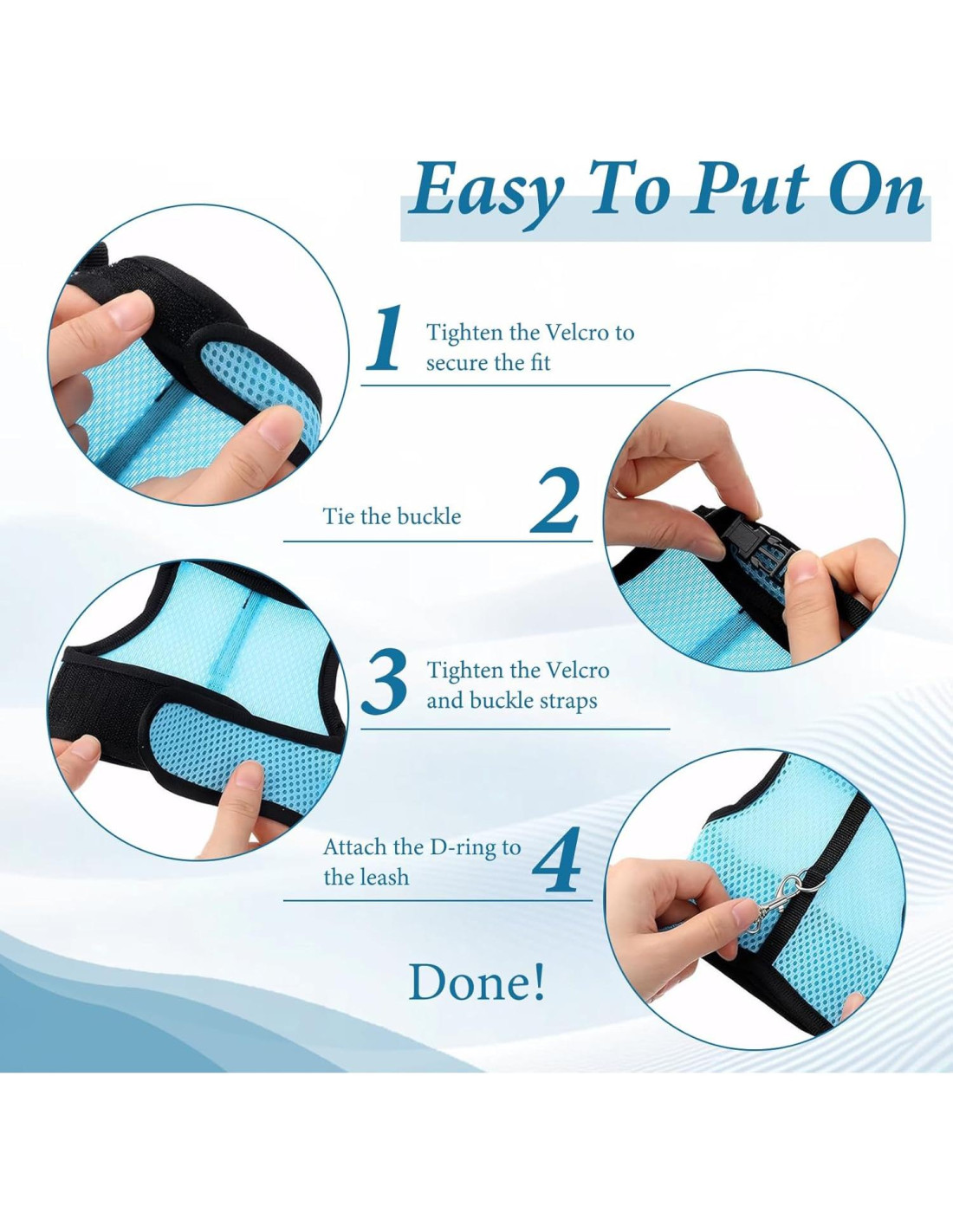 Easy To Put On

1 Tighten the Velcro to secure the fit

Tie the buckle 2

3 Tighten the Velcro and buckle straps

Attach the D-ring to the leash 4

Done!