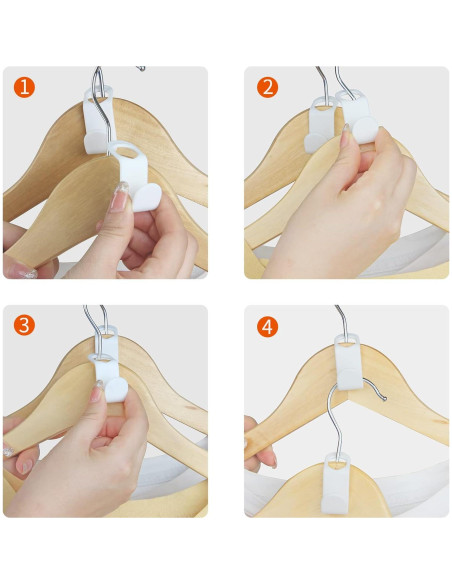 1

2

3

4