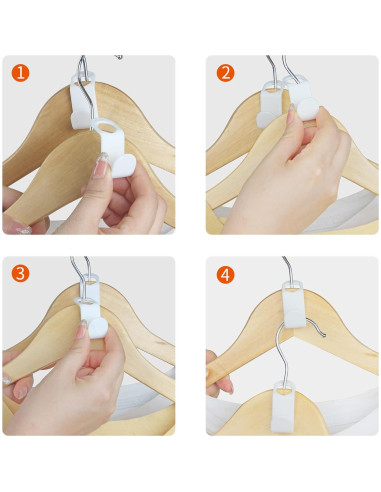 1

2

3

4