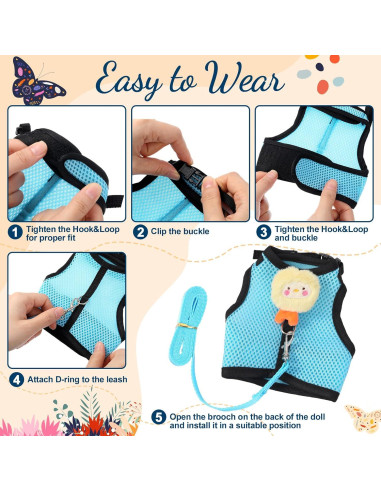 Easy to Wear

1 Tighten the Hook&Loop for proper fit

2 Clip the buckle

3 Tighten the Hook&Loop and buckle

4 Attach D-ring to the leash

5 Open the brooch on the back of the doll and install it in a suitable position