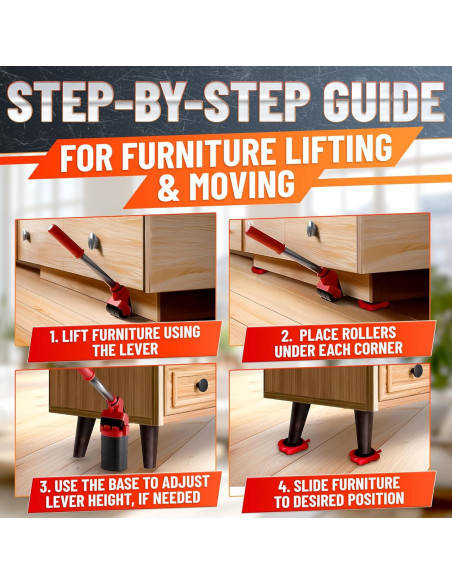 STEP-BY-STEP GUIDE

FOR FURNITURE LIFTING & MOVING

1. LIFT FURNITURE USING THE LEVER

2. PLACE ROLLERS UNDER EACH CORNER

3. USE THE BASE TO ADJUST LEVER HEIGHT, IF NEEDED

4. SLIDE FURNITURE TO DESIRED POSITION