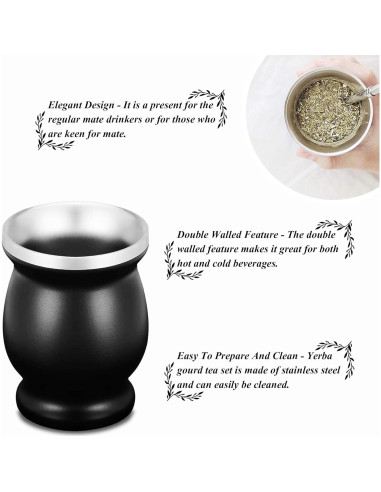 Elegant Design - It is a present for the regular mate drinkers or for those who are keen for mate.

Double Walled Feature - The double walled feature makes it great for both hot and cold beverages.

Easy To Prepare And Clean - Yerba gourd tea set is made of stainless steel and can easily be cleaned.