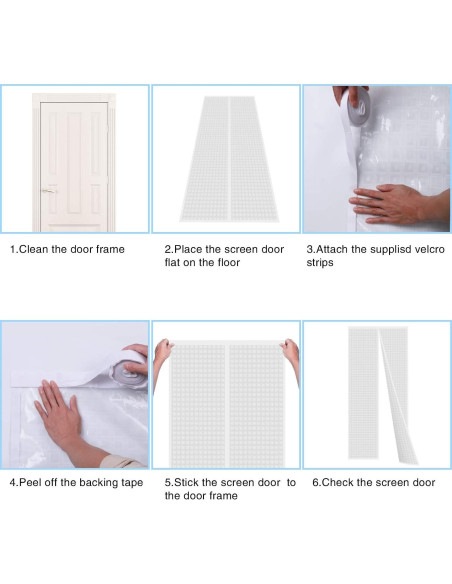 1.Clean the door frame

2.Place the screen door flat on the floor

3.Attach the supplisd velcro strips

4.Peel off the backing tape

5.Stick the screen door to the door frame

6.Check the screen door