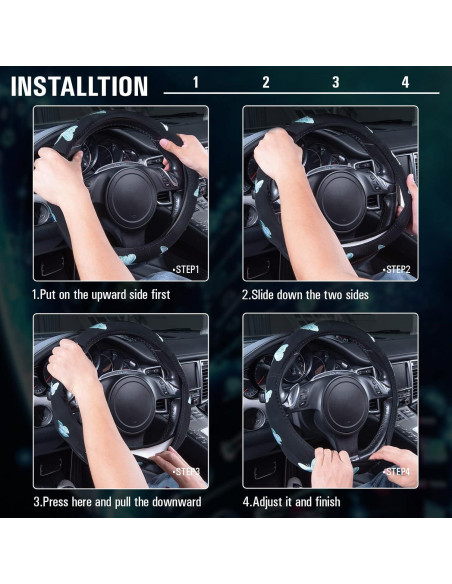 INSTALLTION 1 2 3 4

•STEP1

1.Put on the upward side first

•STEP2

2.Slide down the two sides

•STEP3

3.Press here and pull the downward

•STEP4

4.Adjust it and finish