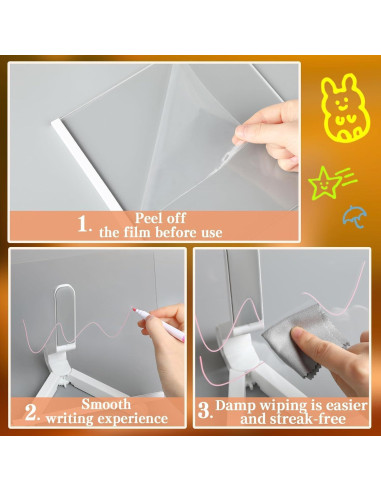 1. Peel off the film before use

2. Smooth writing experience

3. Damp wiping is easier and streak-free