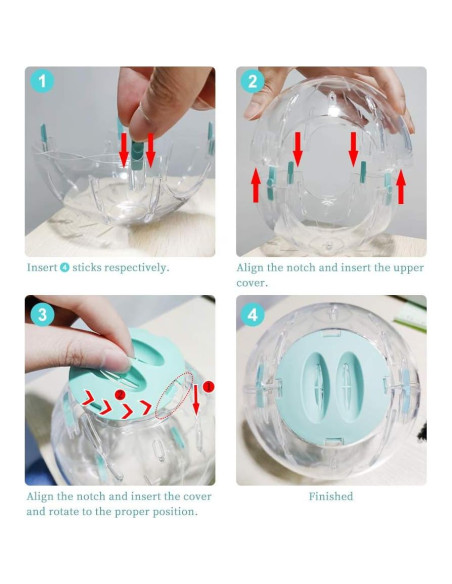 1

Insert 4 sticks respectively.

2

Align the notch and insert the upper cover.

3

2

1

Align the notch and insert the cover and rotate to the proper position.

4

Finished