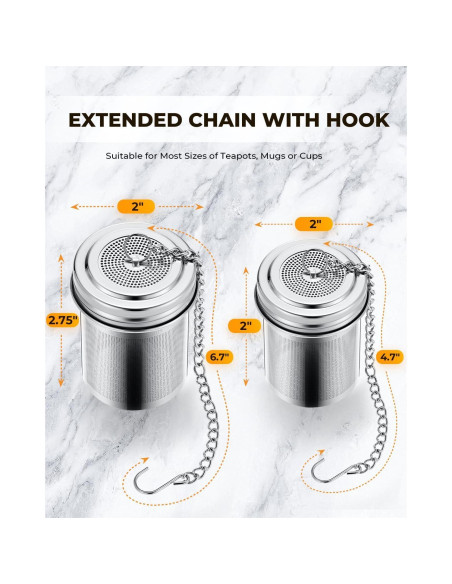 EXTENDED CHAIN WITH HOOK

Suitable for Most Sizes of Teapots, Mugs or Cups

2"

2.75"

6.7"

2"

2"

4.7"