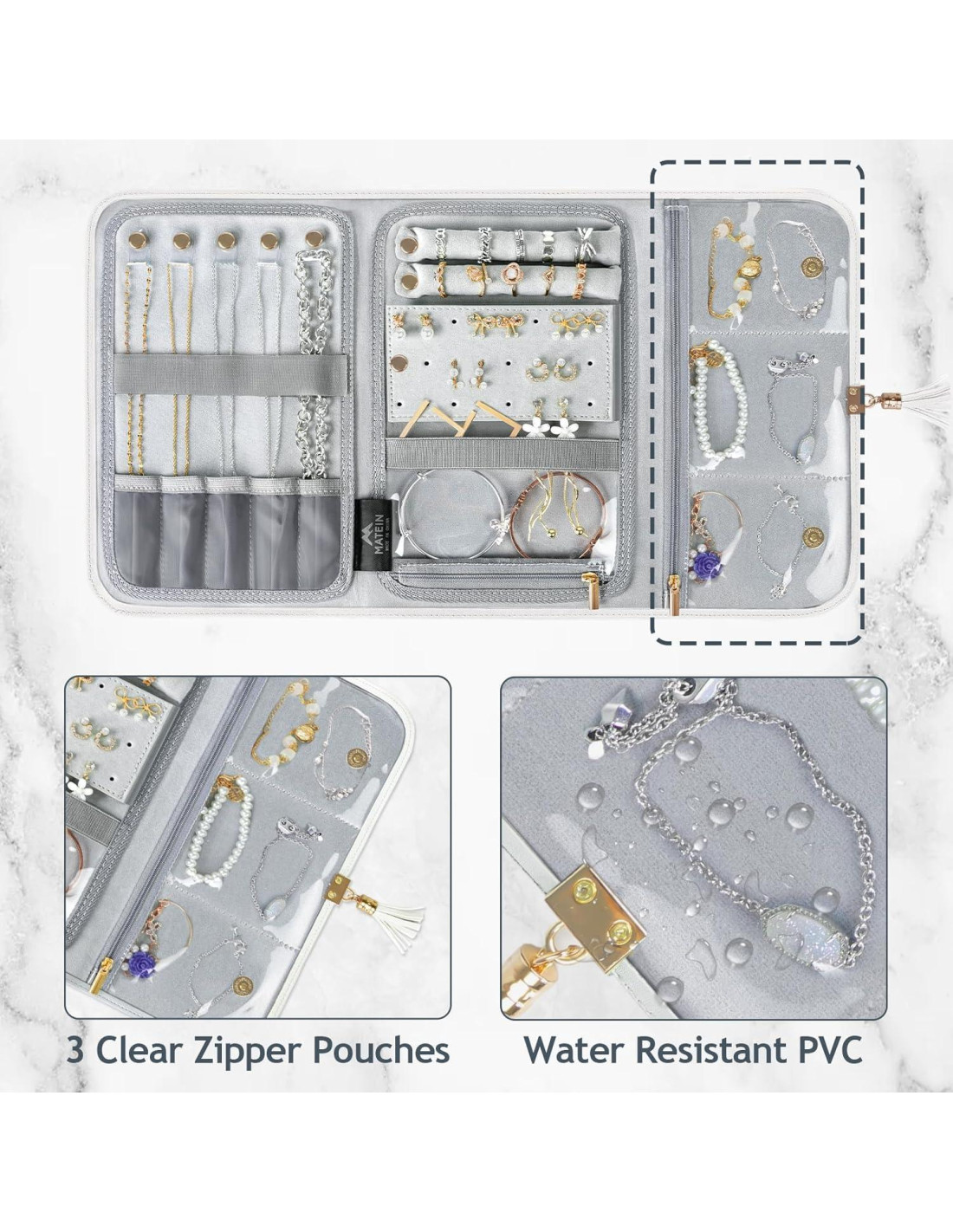 MATEIN

3 Clear Zipper Pouches

Water Resistant PVC