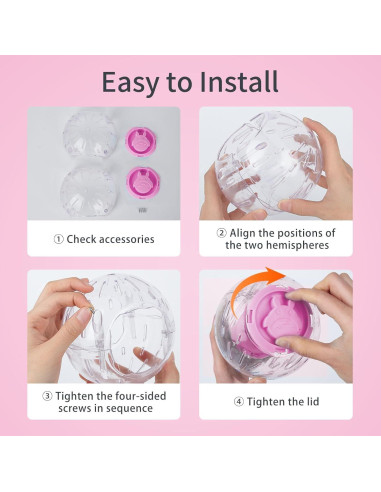 Easy to Install

① Check accessories

② Align the positions of the two hemispheres

③ Tighten the four-sided screws in sequence

④ Tighten the lid