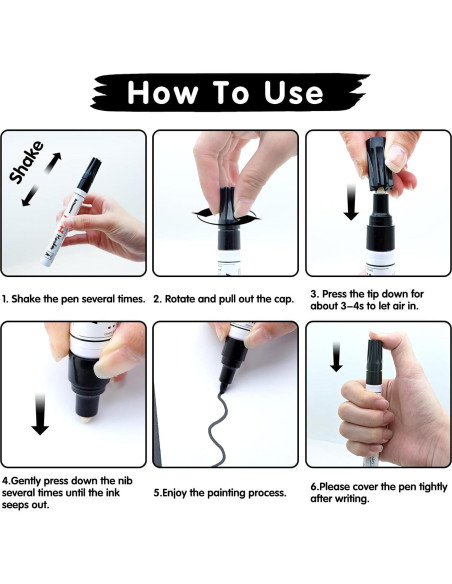 How To Use

Shake

1. Shake the pen several times.

2. Rotate and pull out the cap.

3. Press the tip down for about 3–4s to let air in.

4.Gently press down the nib several times until the ink seeps out.

5.Enjoy the painting process.

6.Please cover the pen tightly after writing.