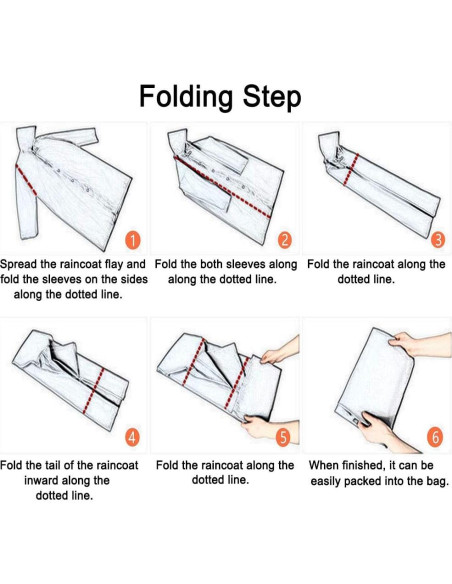 Folding Step

1

Spread the raincoat flay and fold the sleeves on the sides along the dotted line.

2

Fold the both sleeves along along the dotted line.

3

Fold the raincoat along the dotted line.

4

Fold the tail of the raincoat inward along the dotted line.

5

Fold the raincoat along the dotted line.

6

When finished, it can be easily packed into the bag.