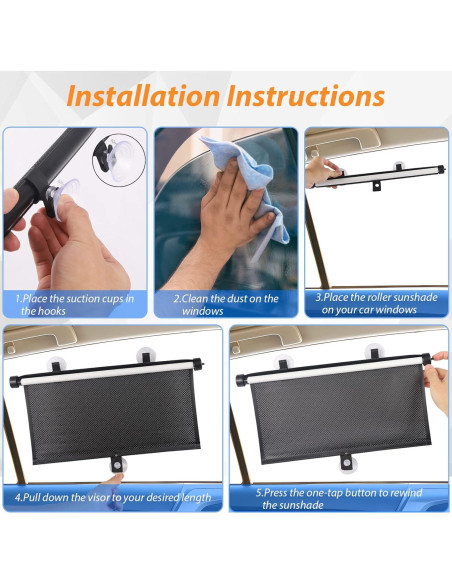 Installation Instructions

1.Place the suction cups in the hooks

2.Clean the dust on the windows

3.Place the roller sunshade on your car windows

4.Pull down the visor to your desired length

5.Press the one-tap button to rewind the sunshade