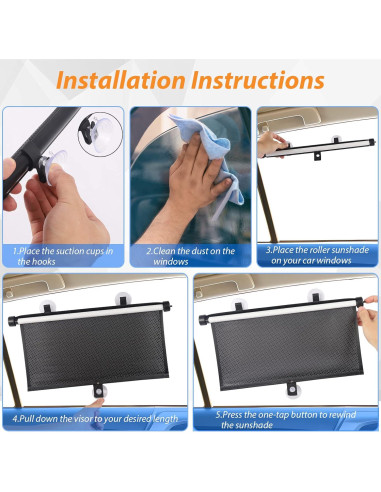 Installation Instructions

1.Place the suction cups in the hooks

2.Clean the dust on the windows

3.Place the roller sunshade on your car windows

4.Pull down the visor to your desired length

5.Press the one-tap button to rewind the sunshade