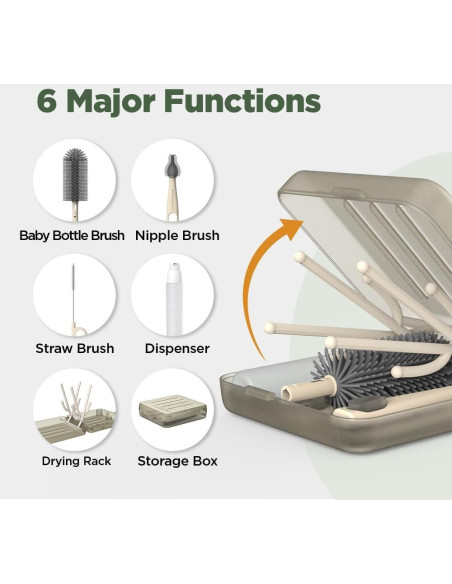 6 Major Functions

Baby Bottle Brush

Nipple Brush

Straw Brush

Dispenser

Drying Rack

Storage Box