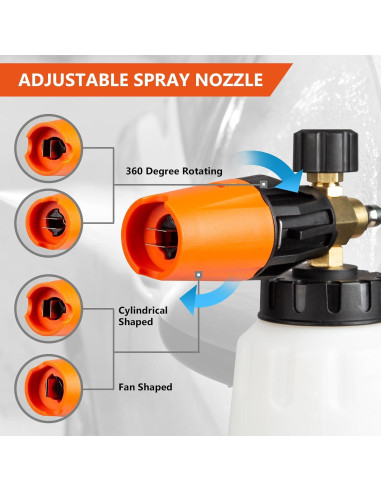 ADJUSTABLE SPRAY NOZZLE

360 Degree Rotating

Cylindrical Shaped

Fan Shaped