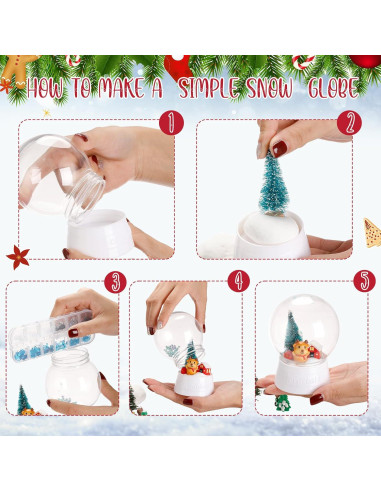 HOW TO MAKE A SIMPLE SNOW GLOBE

1

2

3

4

5