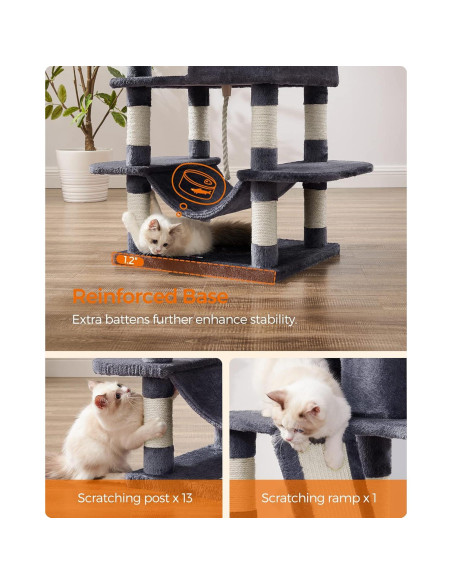 1.2"

Reinforced Base

Extra battens further enhance stability.

Scratching post x 13

Scratching ramp x 1