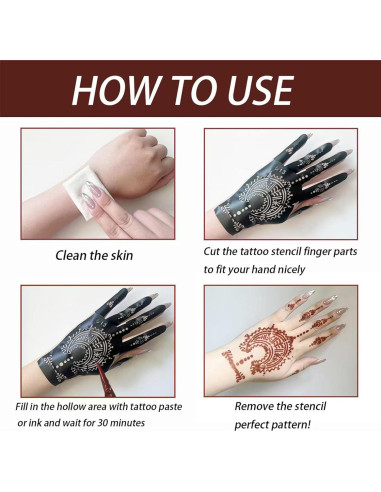 HOW TO USE

Clean the skin

Cut the tattoo stencil finger parts to fit your hand nicely

Fill in the hollow area with tattoo paste or ink and wait for 30 minutes

Remove the stencil perfect pattern!