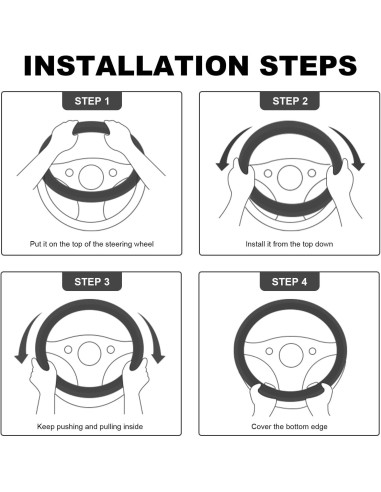 INSTALLATION STEPS

STEP 1

Put it on the top of the steering wheel

STEP 2

Install it from the top down

STEP 3

Keep pushing and pulling inside

STEP 4

Cover the bottom edge