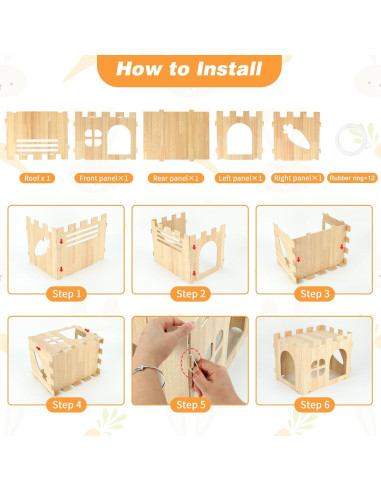 How to Install

Roof x 1

Front panel×1

Rear panel×1

Left panel×1

Right panel×1

Rubber ring×12

Step 1

Step 2

Step 3

Step 4

Step 5

Step 6