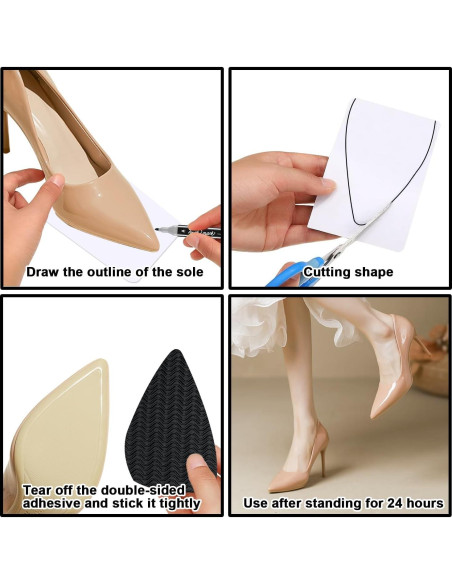 Draw the outline of the sole

Cutting shape

Tear off the double-sided adhesive and stick it tightly

Use after standing for 24 hours