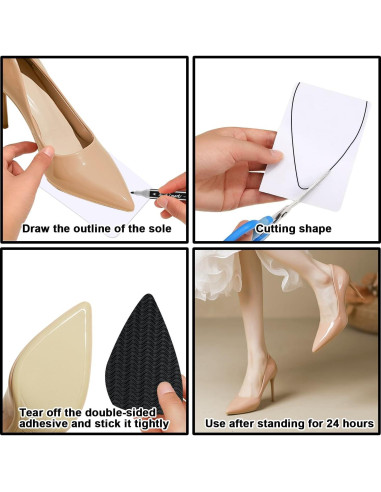 Draw the outline of the sole

Cutting shape

Tear off the double-sided adhesive and stick it tightly

Use after standing for 24 hours