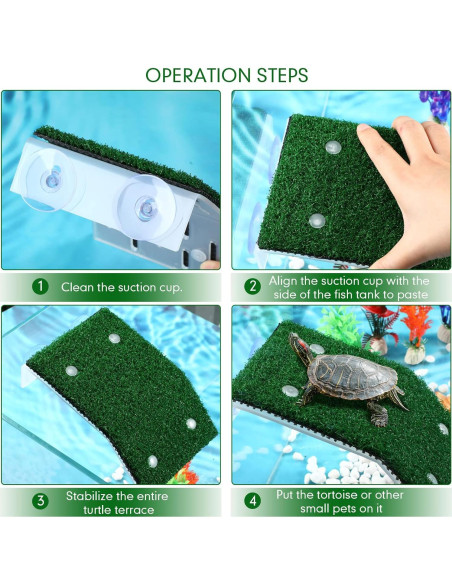 OPERATION STEPS

1 Clean the suction cup.

2 Align the suction cup with the side of the fish tank to paste

3 Stabilize the entire turtle terrace

4 Put the tortoise or other small pets on it