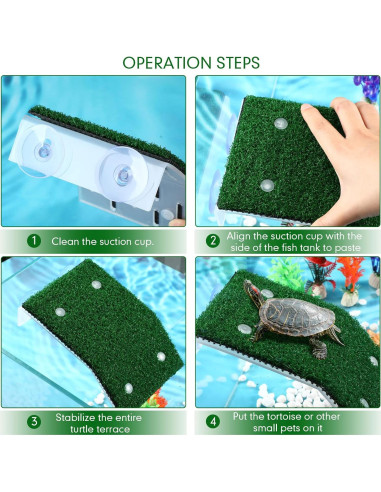 OPERATION STEPS

1 Clean the suction cup.

2 Align the suction cup with the side of the fish tank to paste

3 Stabilize the entire turtle terrace

4 Put the tortoise or other small pets on it