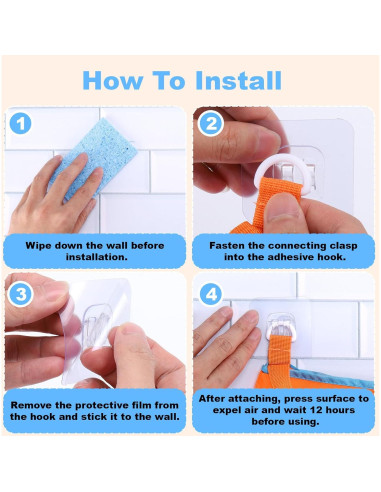 How To Install

1

Wipe down the wall before installation.

2

Fasten the connecting clasp into the adhesive hook.

3

Remove the protective film from the hook and stick it to the wall.

4

After attaching, press surface to expel air and wait 12 hours before using.