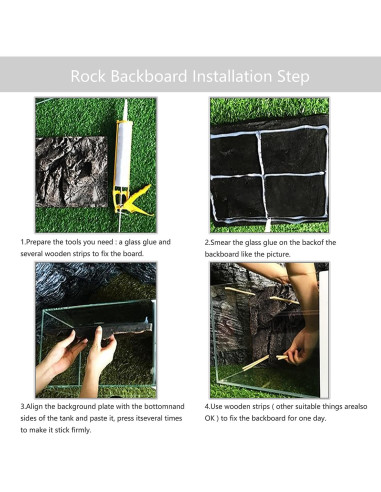 Rock Backboard Installation Step

1.Prepare the tools you need : a glass glue and several wooden strips to fix the board.

2.Smear the glass glue on the backof the backboard like the picture.

3.Align the background plate with the bottomnand sides of the tank and paste it, press itseveral times to make it stick firmly.

4.Use wooden strips ( other suitable things arealso OK ) to fix the backboard for one day.