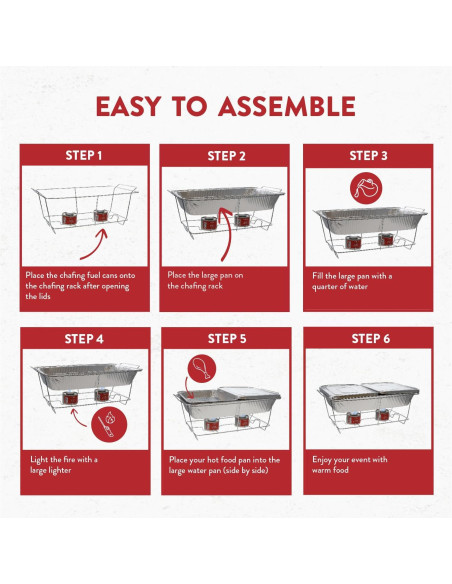 EASY TO ASSEMBLE

STEP 1

Place the chafing fuel cans onto the chafing rack after opening the lids

STEP 2

Place the large pan on the chafing rack

STEP 3

Fill the large pan with a quarter of water

STEP 4

Light the fire with a large lighter

STEP 5

Place your hot food pan into the large water pan (side by side)

STEP 6

Enjoy your event with warm food