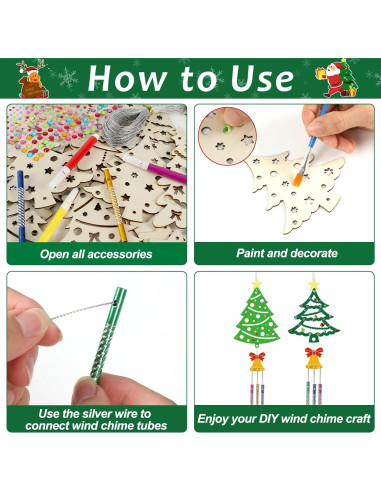 How to Use

Open all accessories

Paint and decorate

Use the silver wire to connect wind chime tubes

Enjoy your DIY wind chime craft