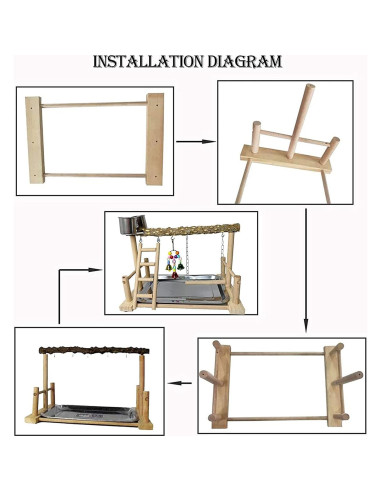 INSTALLATION DIAGRAM