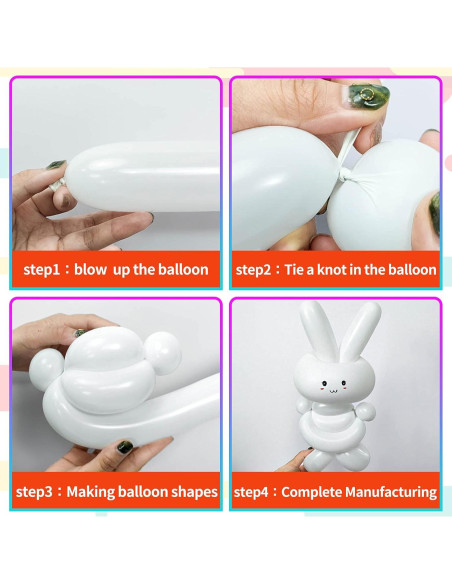 step1：blow  up the balloon

step2：Tie a knot in the balloon

step3：Making balloon shapes

step4：Complete Manufacturing