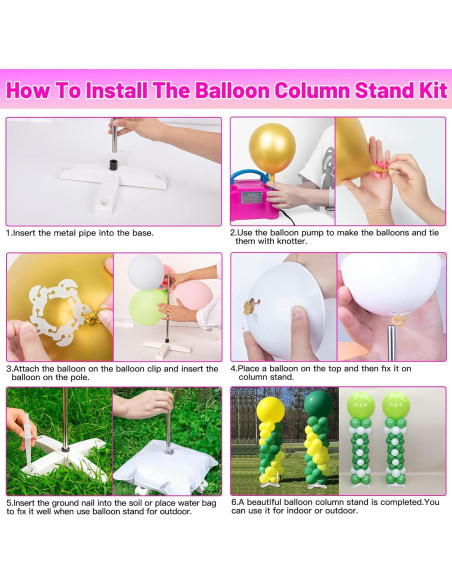 How To Install The Balloon Column Stand Kit

1.Insert the metal pipe into the base.

2.Use the balloon pump to make the balloons and tie them with knotter.

3.Attach the balloon on the balloon clip and insert the balloon on the pole.

4.Place a balloon on the top and then fix it on column stand.

5.Insert the ground nail into the soil or place water bag to fix it well when use balloon stand for outdoor.

6.A beautiful balloon column stand is completed.You can use it for indoor or outdoor.