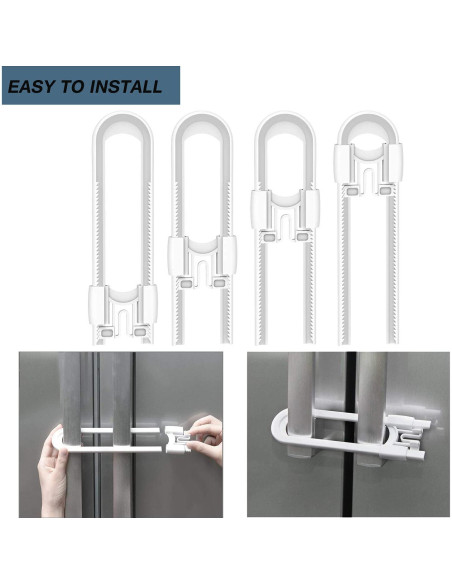 EASY TO INSTALL