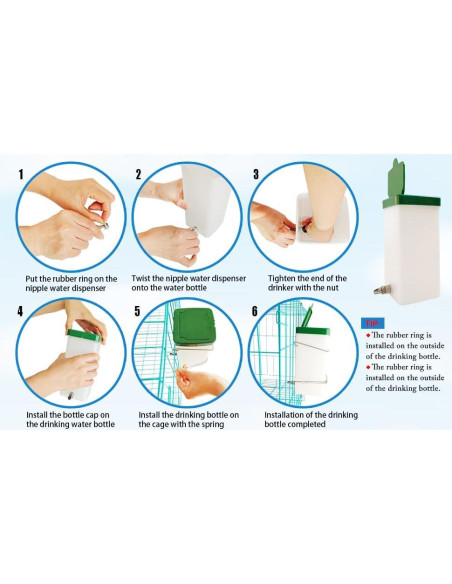 1

Put the rubber ring on the nipple water dispenser

2

Twist the nipple water dispenser onto the water bottle

3

Tighten the end of the drinker with the nut

4

Install the bottle cap on the drinking water bottle

5

Install the drinking bottle on the cage with the spring

6

Installation of the drinking bottle completed

TIP

◆ The rubber ring is installed on the outside of the drinking bottle.

◆ The rubber ring is installed on the outside of the drinking bottle.