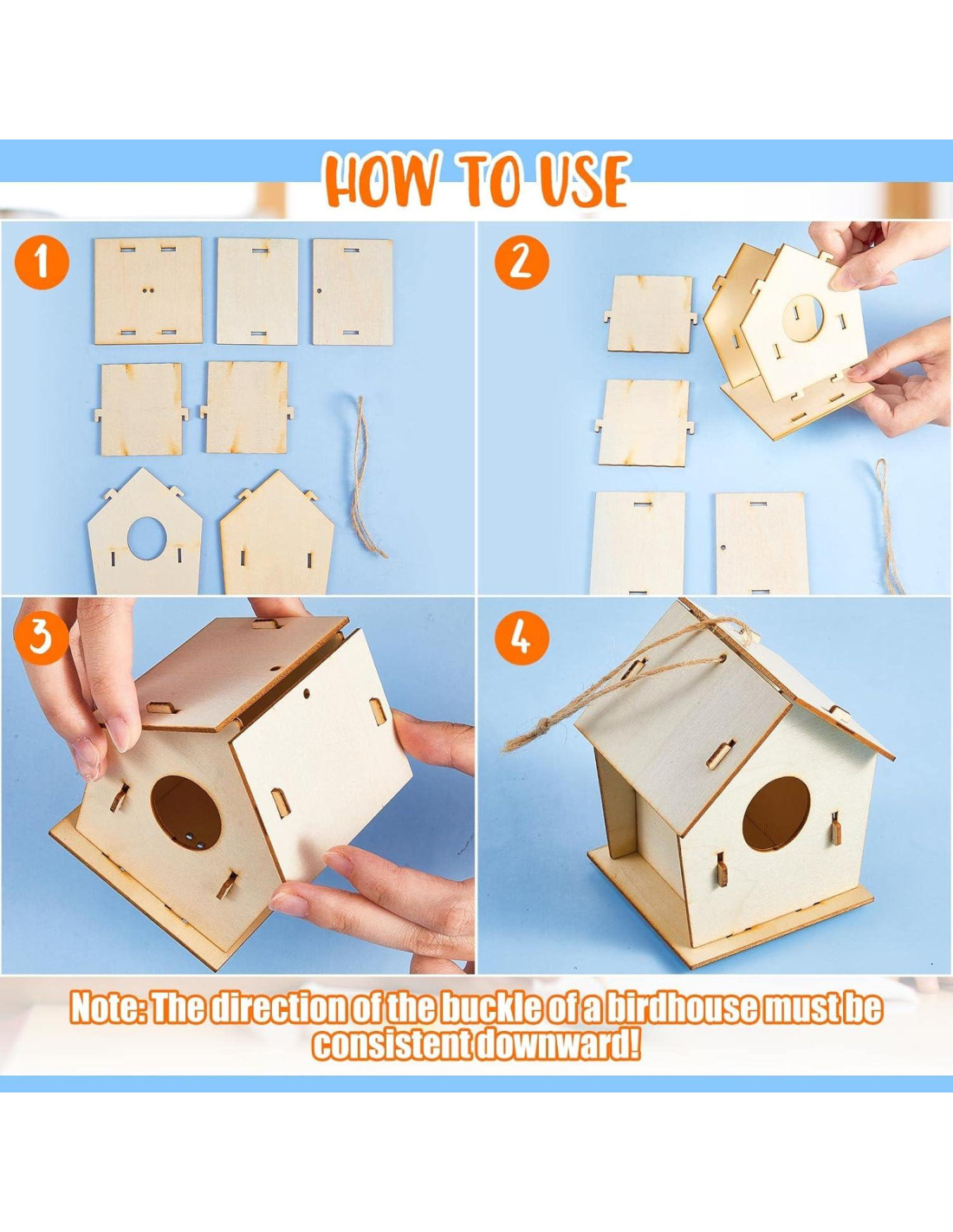 HOW TO USE

1

2

3

4

Note: The direction of the buckle of a birdhouse must be consistent downward!