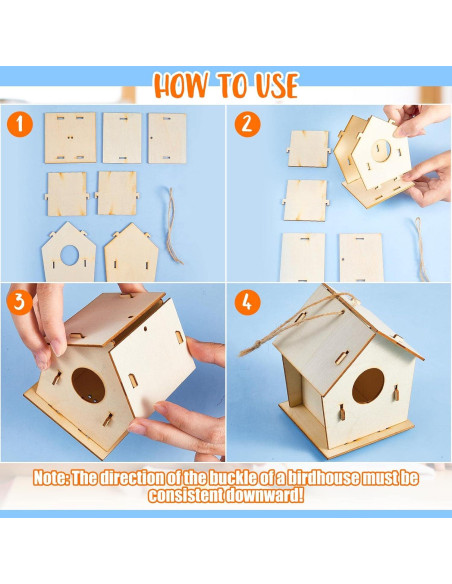 HOW TO USE

1

2

3

4

Note: The direction of the buckle of a birdhouse must be consistent downward!