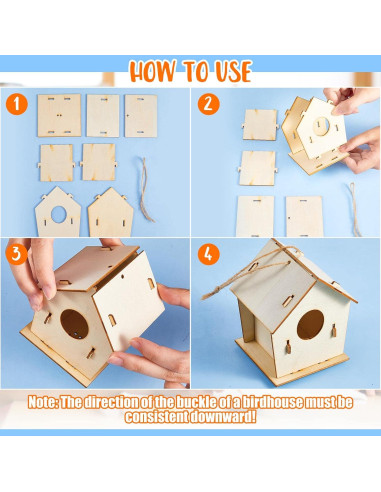 HOW TO USE

1

2

3

4

Note: The direction of the buckle of a birdhouse must be consistent downward!