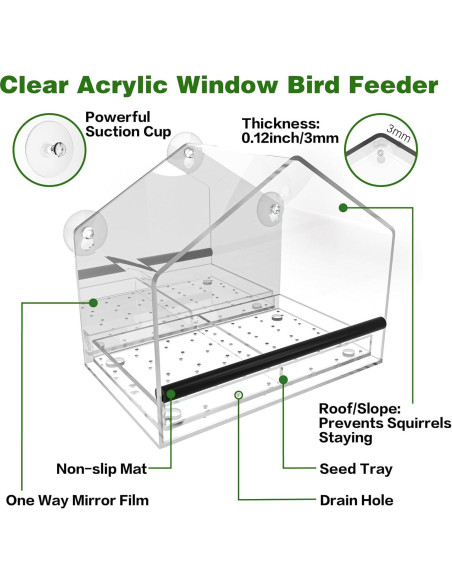 Clear Acrylic Window Bird Feeder

Powerful Suction Cup

Thickness: 0.12inch/3mm

3mm

Roof/Slope: Prevents Squirrels Staying

Non-slip Mat

Seed Tray

One Way Mirror Film

Drain Hole