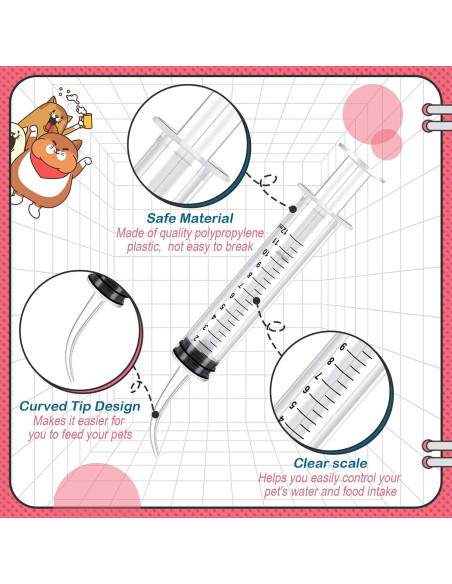 Safe Material
Made of quality polypropylene plastic, not easy to break

12ml
11
10
9
8
7
6
5
4
3
2

Curved Tip Design
Makes it easier for you to feed your pets

9
8
7
6
5
4

Clear scale
Helps you easily control your pet's water and food intake