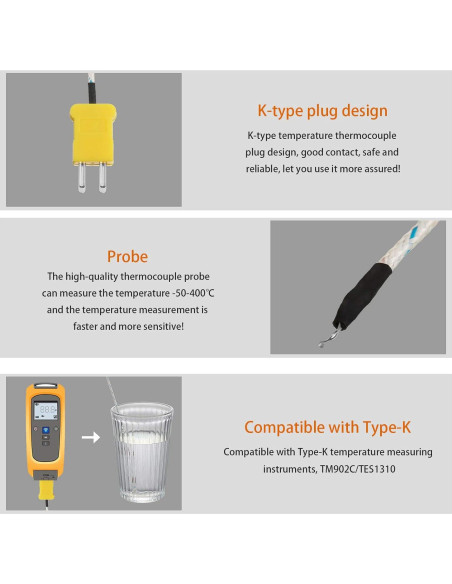 K-type plug design

K-type temperature thermocouple plug design, good contact, safe and reliable, let you use it more assured!

Probe

The high-quality thermocouple probe can measure the temperature -50-400℃ and the temperature measurement is faster and more sensitive!

Compatible with Type-K

Compatible with Type-K temperature measuring instruments, TM902C/TES1310