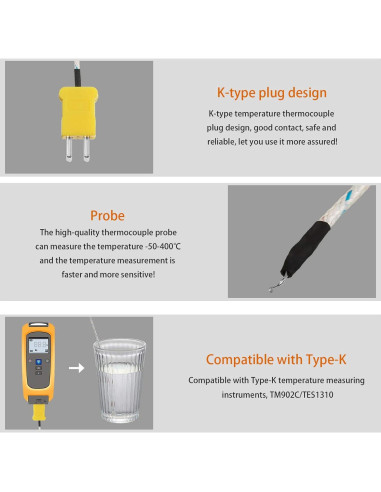 K-type plug design

K-type temperature thermocouple plug design, good contact, safe and reliable, let you use it more assured!

Probe

The high-quality thermocouple probe can measure the temperature -50-400℃ and the temperature measurement is faster and more sensitive!

Compatible with Type-K

Compatible with Type-K temperature measuring instruments, TM902C/TES1310