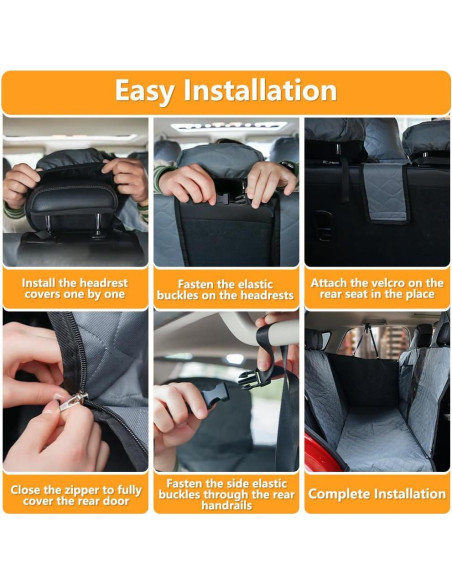 Easy Installation

Install the headrest covers one by one

Fasten the elastic buckles on the headrests

Attach the velcro on the rear seat in the place

Close the zipper to fully cover the rear door

Fasten the side elastic buckles through the rear handrails

Complete Installation