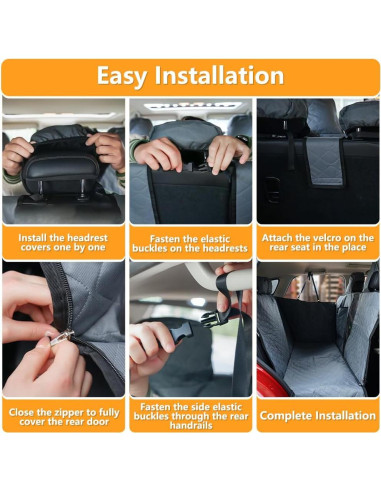 Easy Installation

Install the headrest covers one by one

Fasten the elastic buckles on the headrests

Attach the velcro on the rear seat in the place

Close the zipper to fully cover the rear door

Fasten the side elastic buckles through the rear handrails

Complete Installation