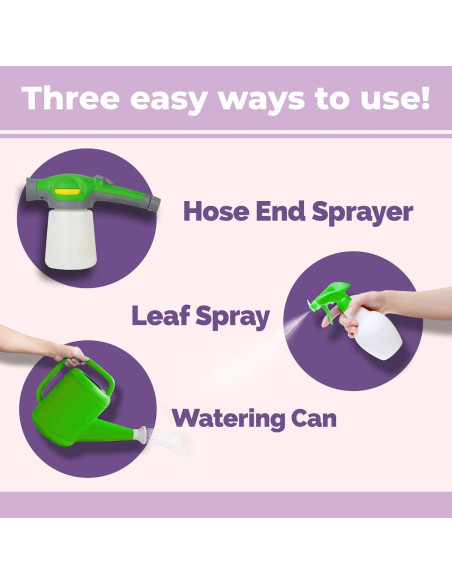 Three easy ways to use!

Hose End Sprayer

Leaf Spray

Watering Can