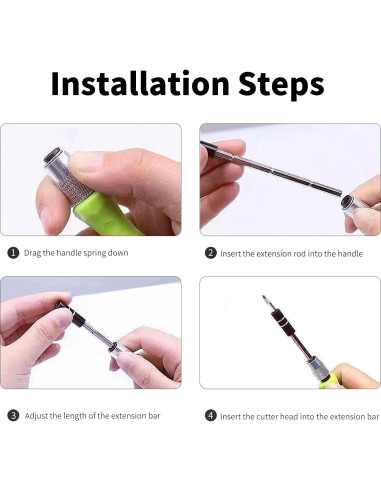 Installation Steps

1 Drag the handle spring down

2 Insert the extension rod into the handle

3 Adjust the length of the extension bar

4 Insert the cutter head into the extension bar