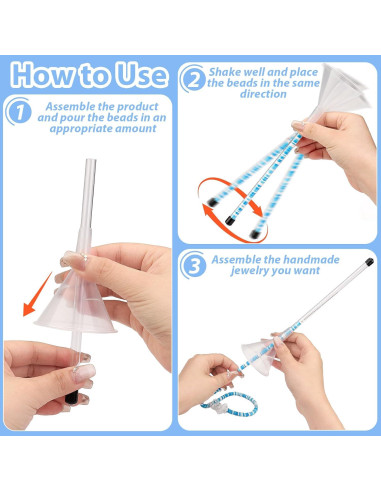 How to Use

1 Assemble the product and pour the beads in an appropriate amount

2 Shake well and place the beads in the same direction

3 Assemble the handmade jewelry you want